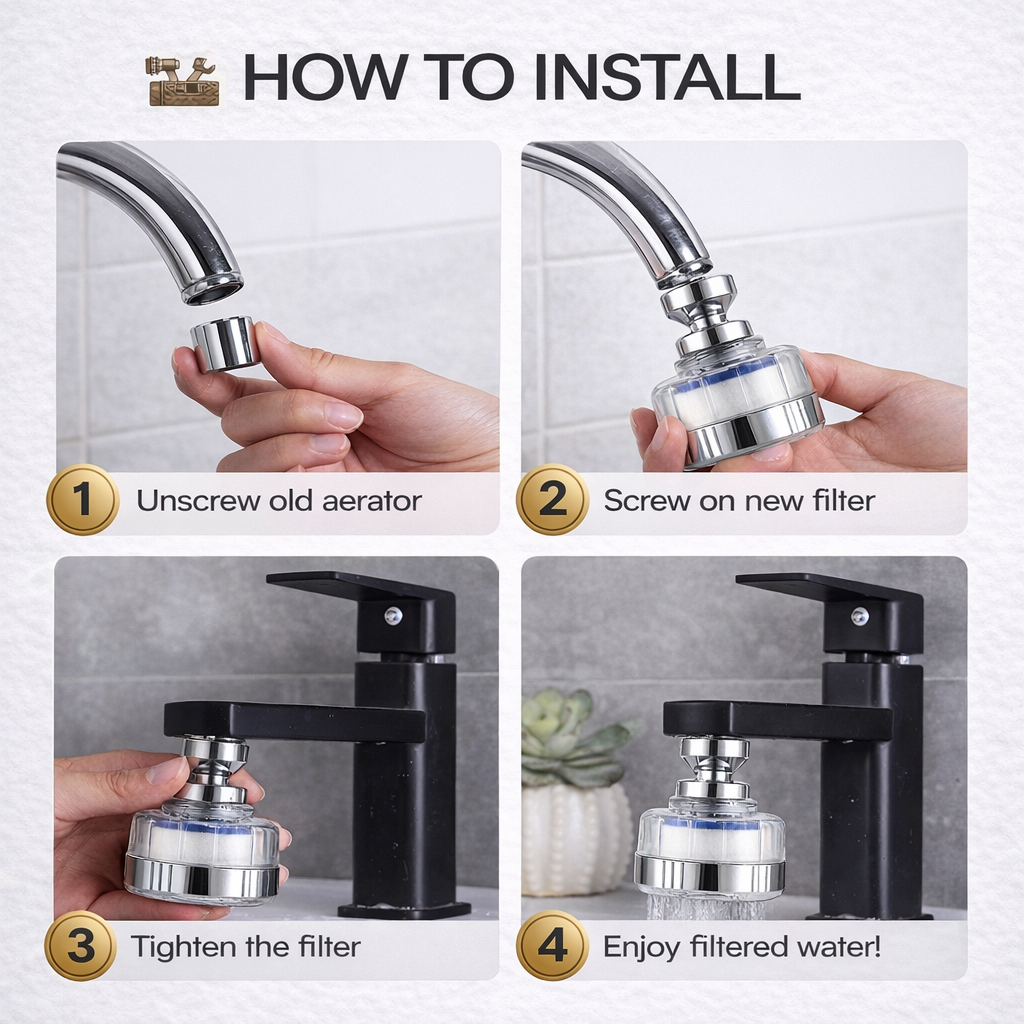 HOW TO INSTALL

1 Unscrew old aerator

2 Screw on new filter

3 Tighten the filter

4 Enjoy filtered water!