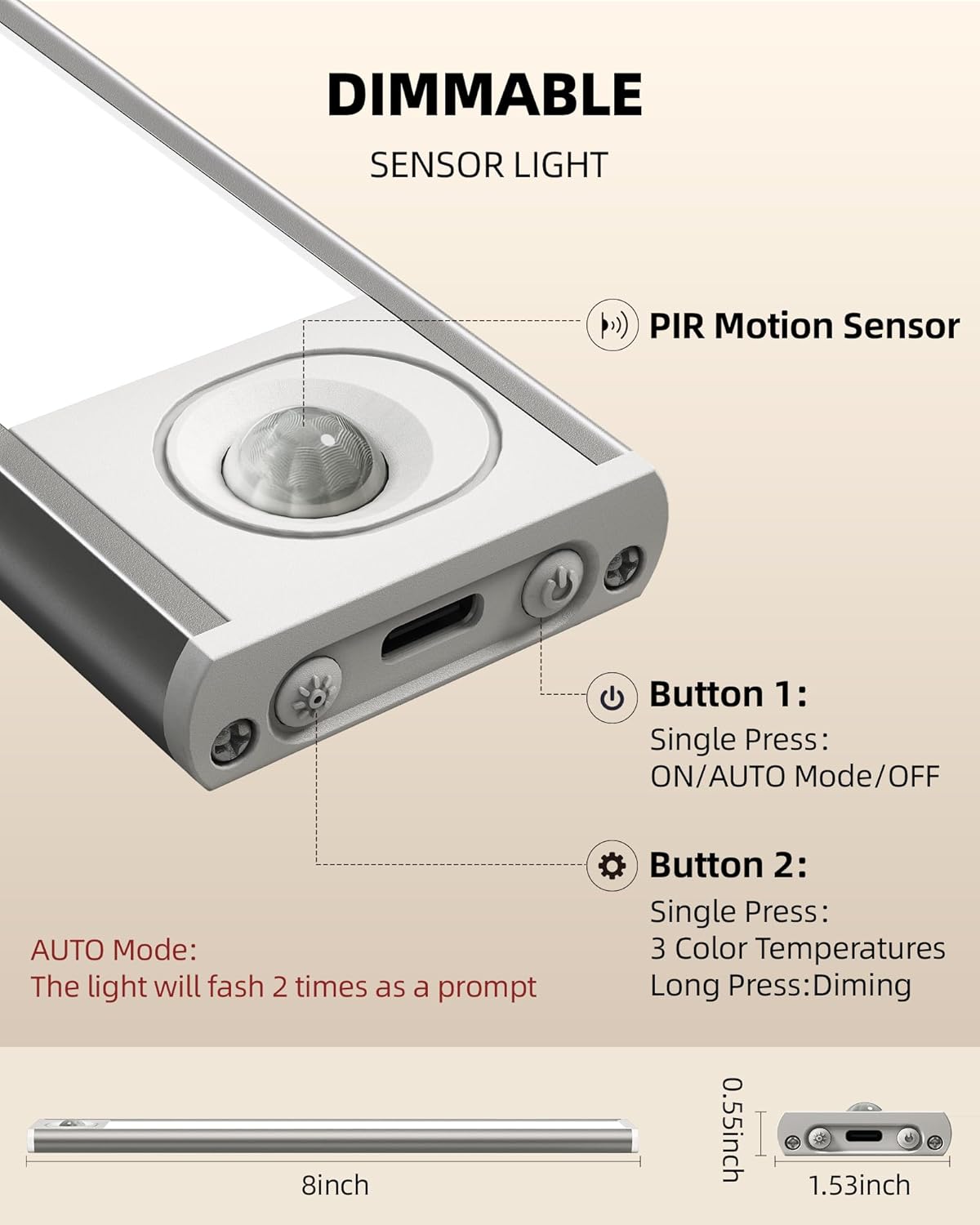 DIMMABLE

SENSOR LIGHT

PIR Motion Sensor

Button 1:
Single Press:
ON/AUTO Mode/OFF

Button 2:
Single Press:
3 Color Temperatures
Long Press:Diming

AUTO Mode:
The light will fash 2 times as a prompt

8inch

0.55inch

1.53inch