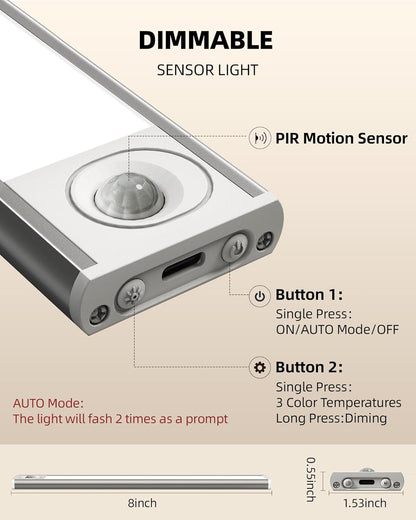 DIMMABLE
SENSOR LIGHT

PIR Motion Sensor

Button 1:
Single Press:
ON/AUTO Mode/OFF

Button 2:
Single Press:
3 Color Temperatures
Long Press:Diming

AUTO Mode:
The light will fash 2 times as a prompt

8inch

0.55inch

1.53inch