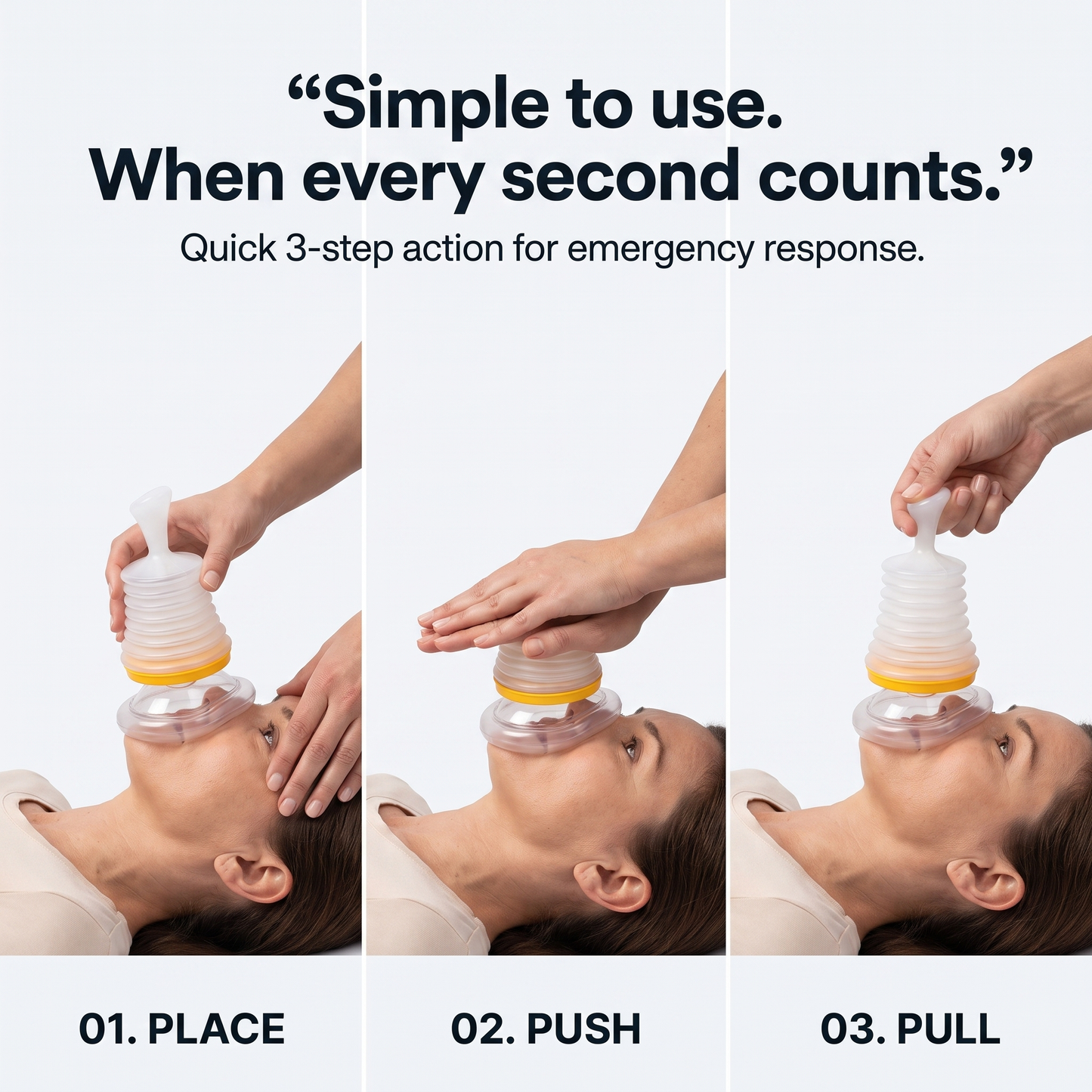 “Simple to use.
When every second counts.”

Quick 3-step action for emergency response.

01. PLACE

02. PUSH

03. PULL