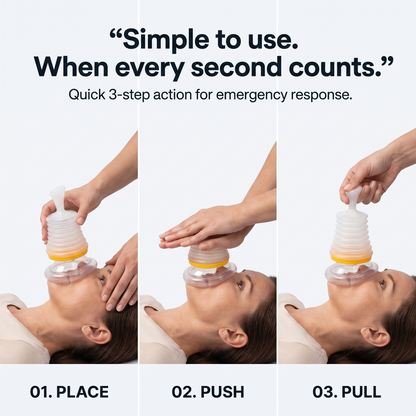 “Simple to use.
When every second counts.”

Quick 3-step action for emergency response.

01. PLACE

02. PUSH

03. PULL