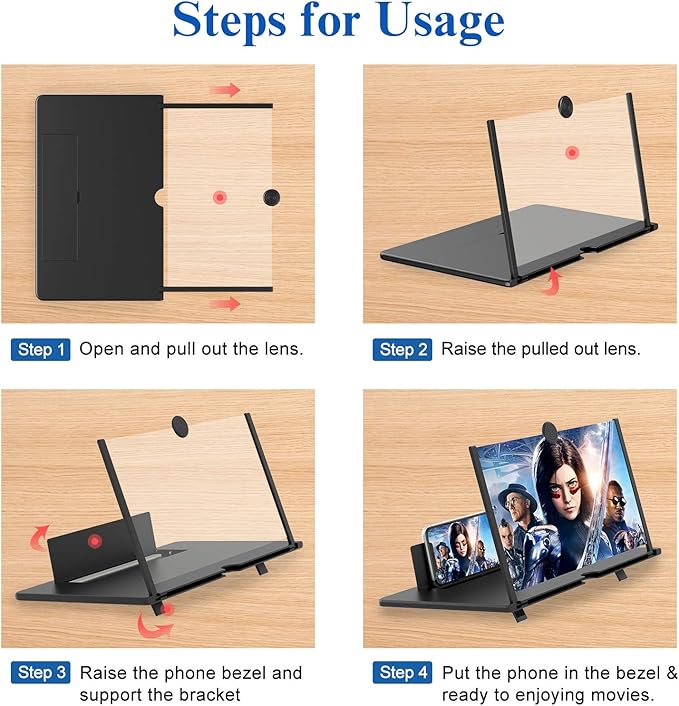 Steps for Usage

Step 1 Open and pull out the lens.

Step 2 Raise the pulled out lens.

Step 3 Raise the phone bezel and support the bracket

Step 4 Put the phone in the bezel & ready to enjoying movies.